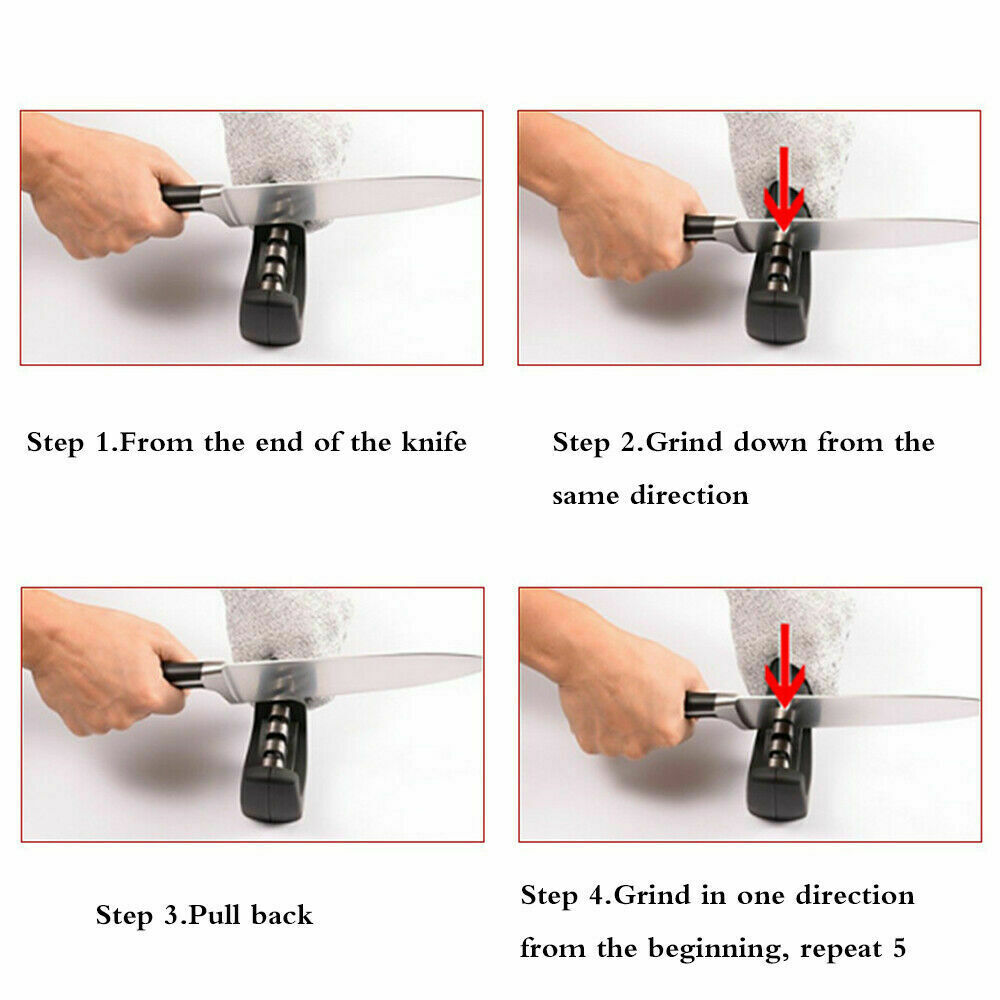 Step 1.From the end of the knife

Step 2.Grind down from the same direction

Step 3.Pull back

Step 4.Grind in one direction from the beginning, repeat 5